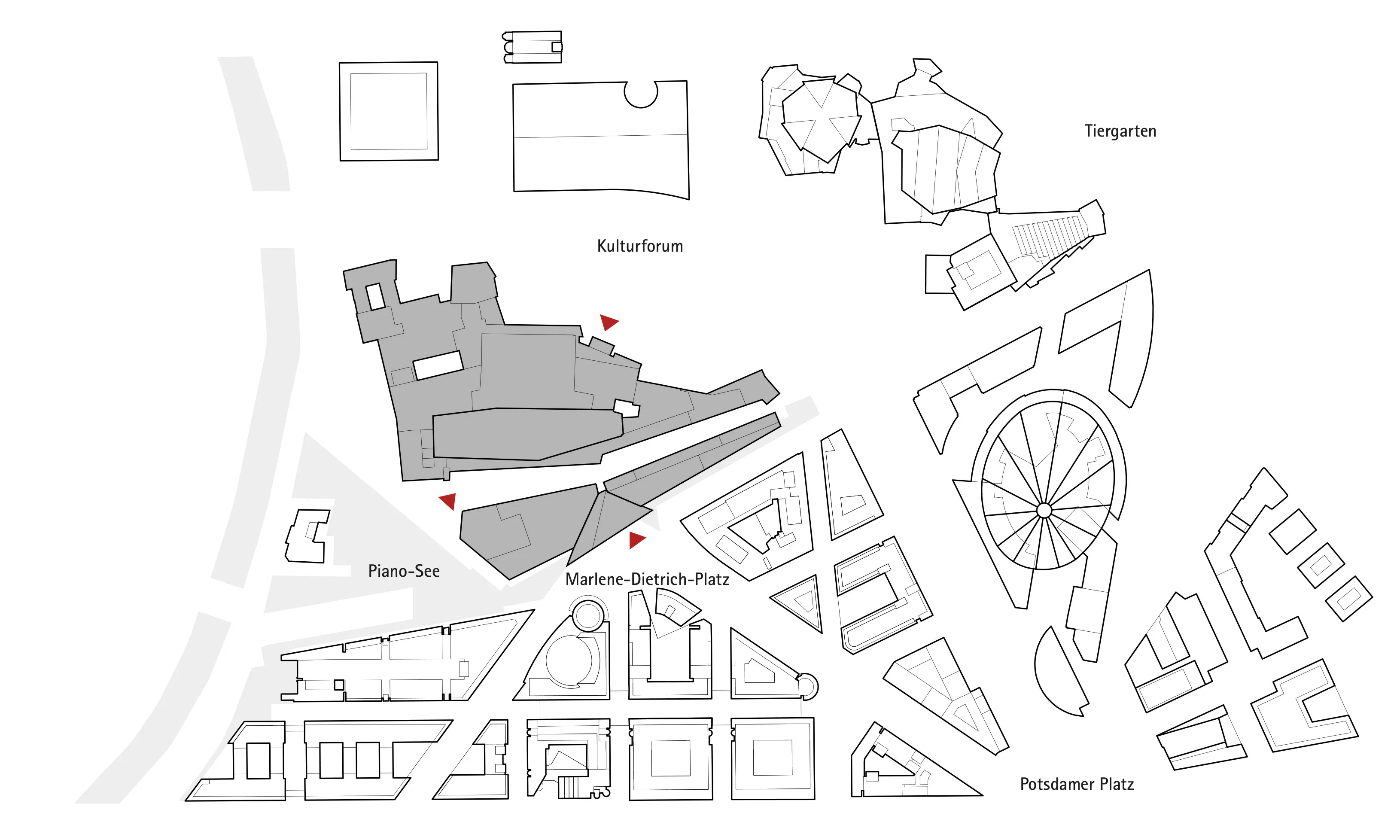 Tiergarten

Kulturforum

Piano-See

Marlene-Dietrich-Platz

Potsdamer Platz